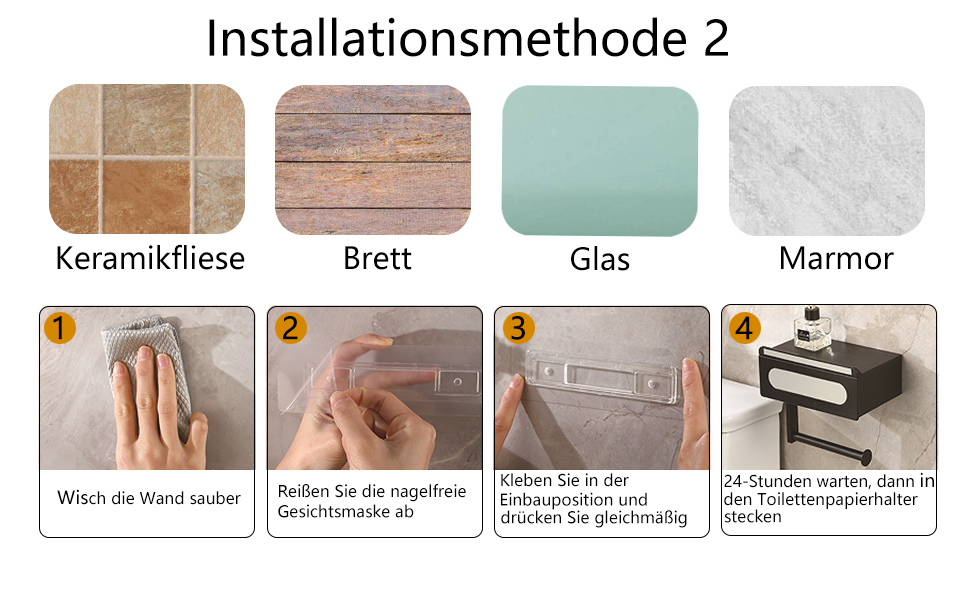 Installationsmethode 2

Keramikfliese

Brett

Glas

Marmor

1

Wisch die Wand sauber

2

Reißen Sie die nagelfreie Gesichtsmaske ab

3

Kleben Sie in der Einbauposition und drücken Sie gleichmäßig

4

24-Stunden warten, dann in den Toilettenpapierhalter stecken