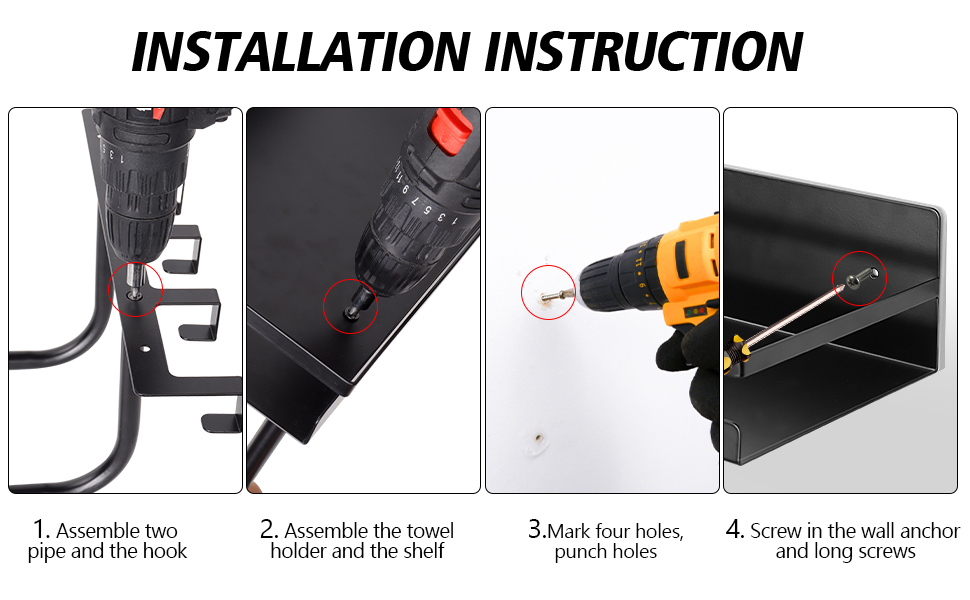 INSTALLATION INSTRUCTION

1. Assemble two pipe and the hook

2. Assemble the towel holder and the shelf

3.Mark four holes, punch holes

4. Screw in the wall anchor and long screws