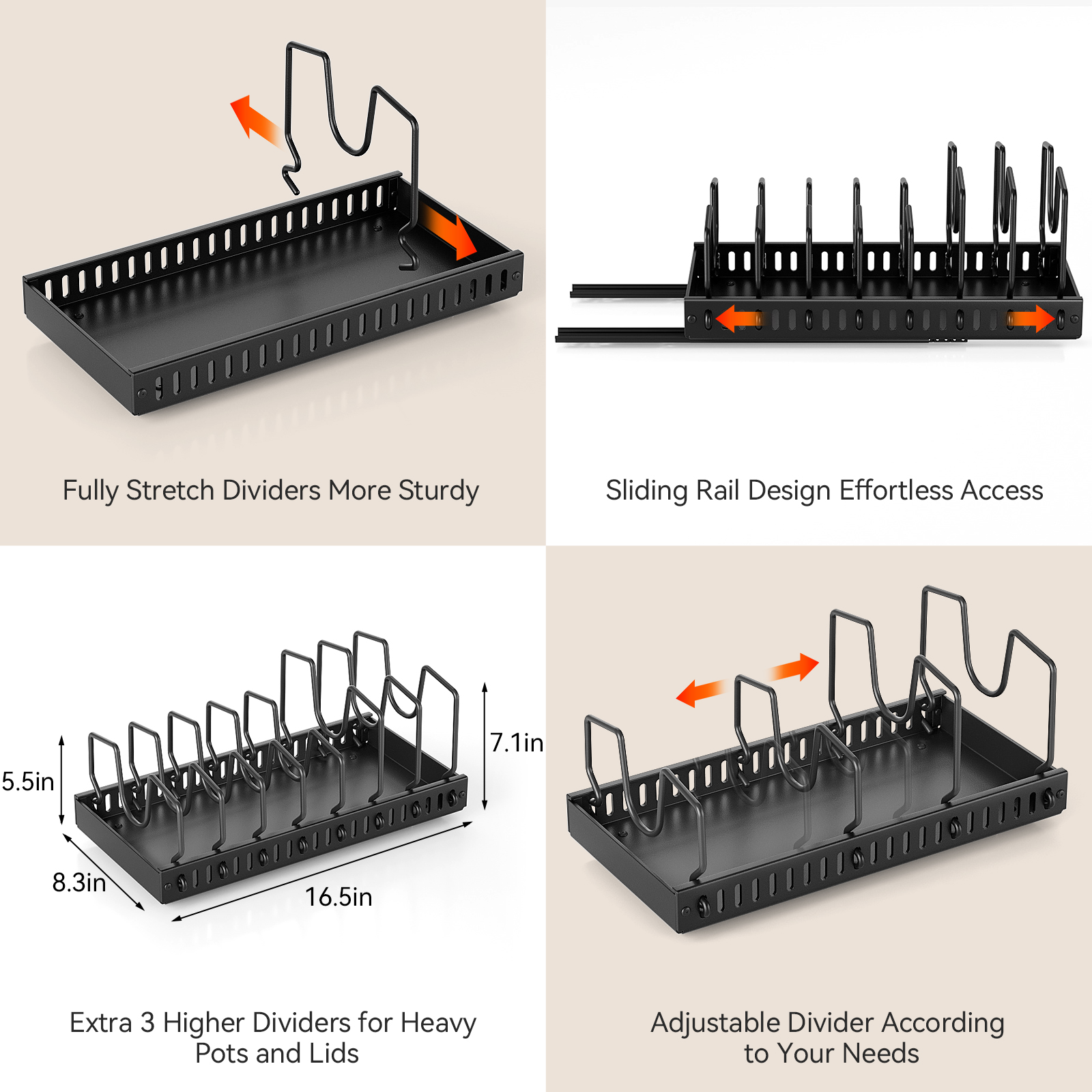 Fully Stretch Dividers More Sturdy

Sliding Rail Design Effortless Access

5.5in

7.1in

8.3in

16.5in

Extra 3 Higher Dividers for Heavy Pots and Lids

Adjustable Divider According to Your Needs